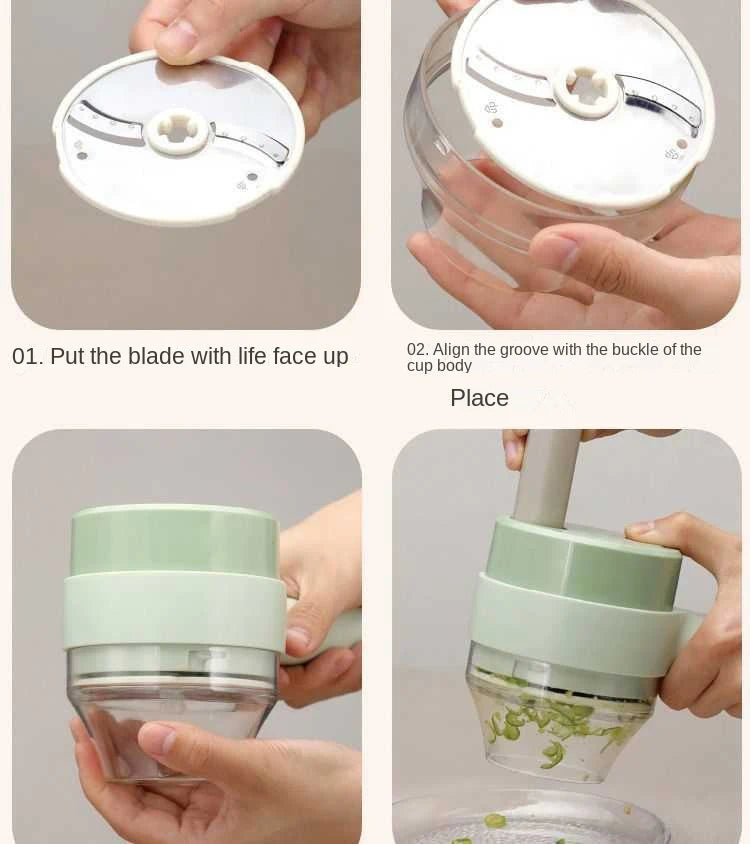 01. Put the blade with life face up

02. Align the groove with the buckle of the cup body

Place