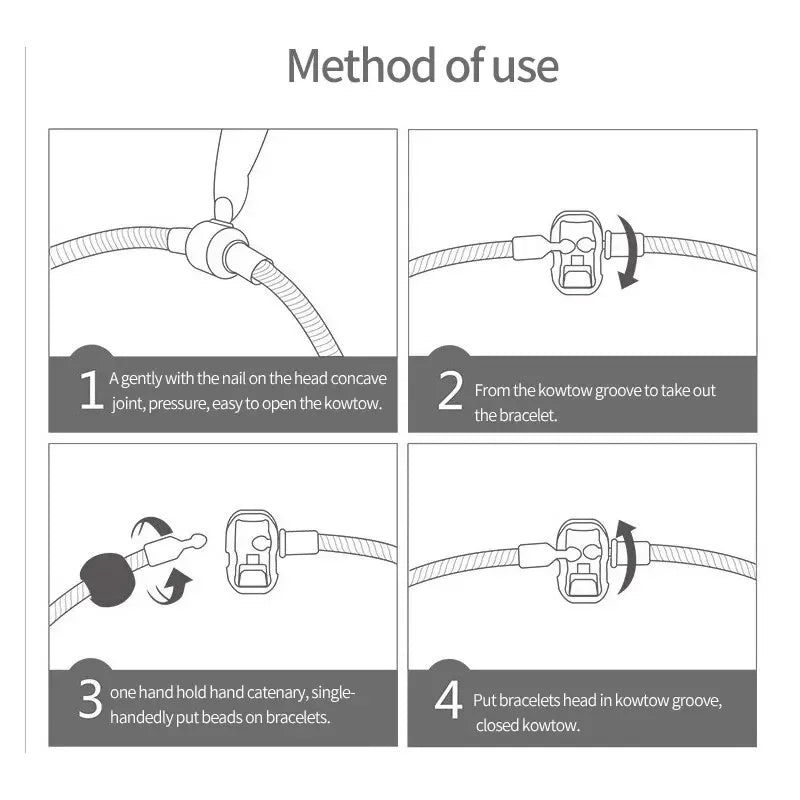 Method of use

1 A gently with the nail on the head concave joint, pressure, easy to open the kowtow.

2 From the kowtow groove to take out the bracelet.

3 one hand hold hand catenary, single-handedly put beads on bracelets.

4 Put bracelets head in kowtow groove, closed kowtow.