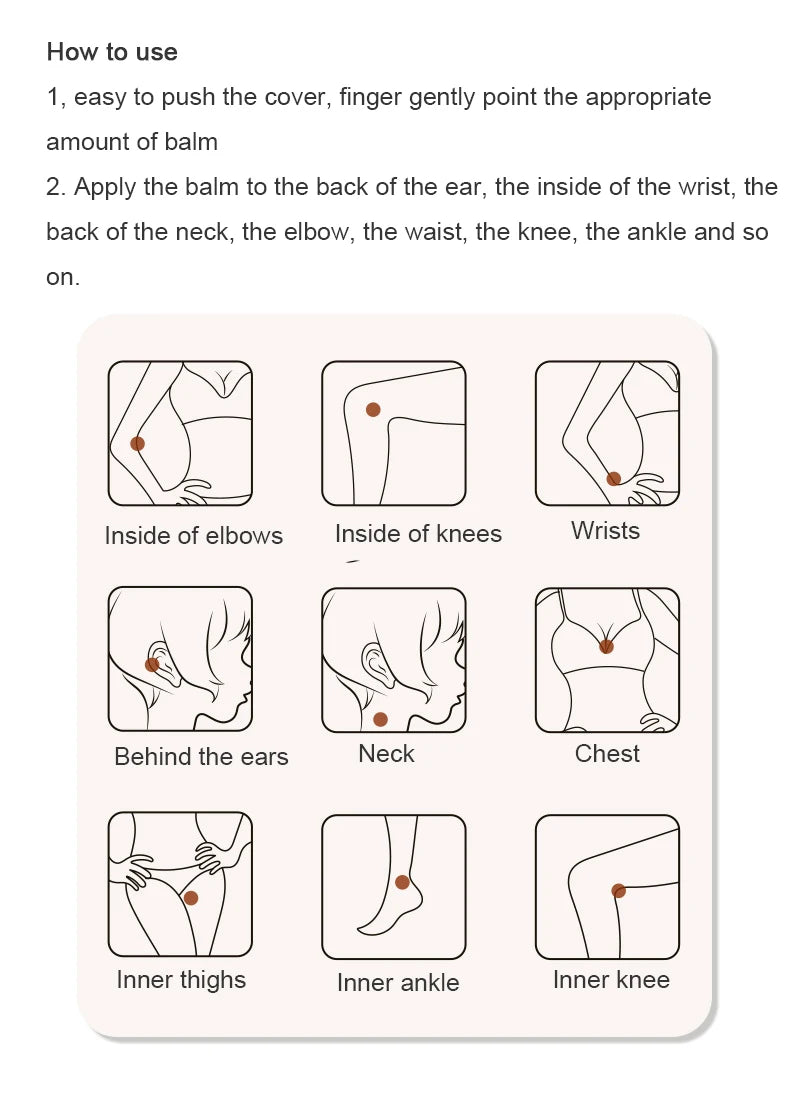 How to use
1, easy to push the cover, finger gently point the appropriate amount of balm
2. Apply the balm to the back of the ear, the inside of the wrist, the back of the neck, the elbow, the waist, the knee, the ankle and so on.

Inside of elbows
Inside of knees
Wrists
Behind the ears
Neck
Chest
Inner thighs
Inner ankle
Inner knee